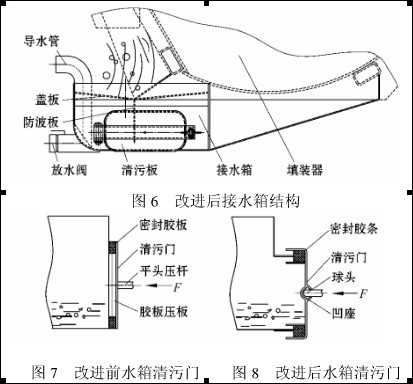 导水管

盖板

防波板

放水阀

清污板

接水箱

填装器

图 6　改进后接水箱结构

密封胶板

清污门

平头压杆

$F$

胶板压板

图 7　改进前水箱清污门

密封胶条

清污门

球头

$F$

凹座

图 8　改进后水箱清污门